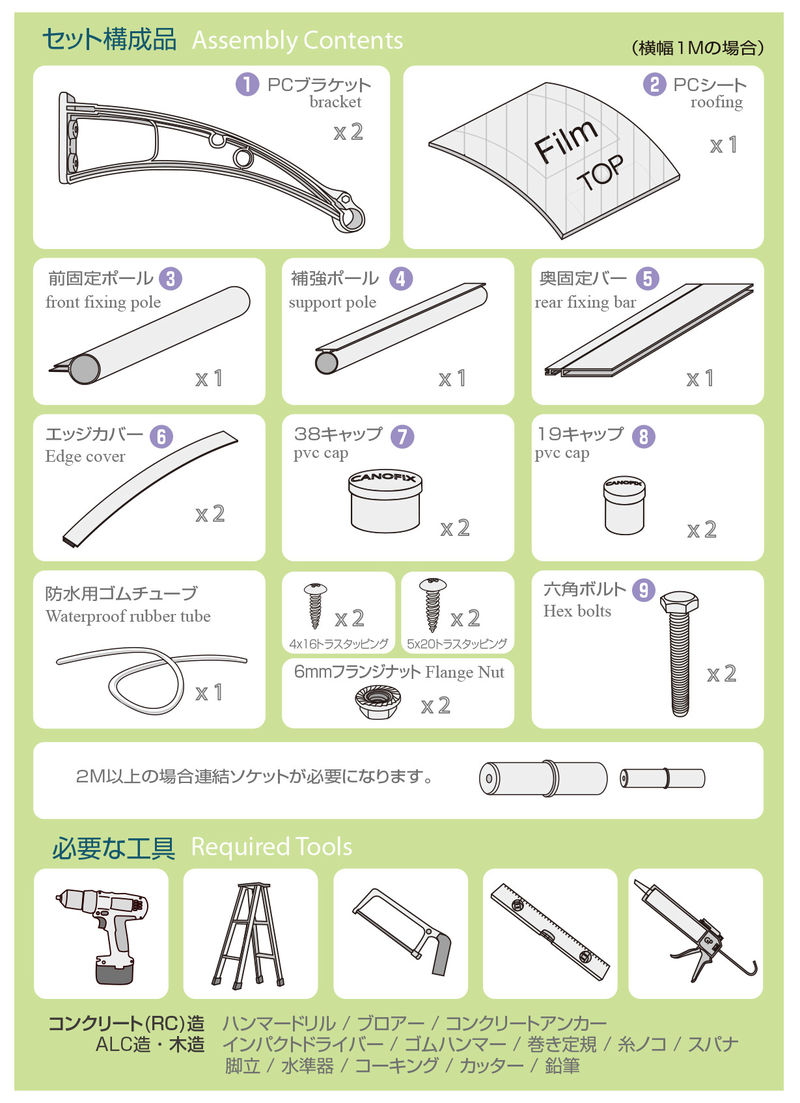 セット構成品 Assembly Contents

（横幅1Mの場合）

1 PCブラケット
bracket
x 2

2 PCシート
roofing
Film
TOP
x 1

前固定ポール 3
front fixing pole
x 1

補強ポール 4
support pole
x 1

奥固定バー 5
rear fixing bar
x 1

エッジカバー 6
Edge cover
x 2

38キャップ 7
pvc cap
CANOFIX
x 2

19キャップ 8
pvc cap
CANOFIX
x 2

防水用ゴムチューブ
Waterproof rubber tube
x 1

x 2
4x16トラスタッピング

x 2
5x20トラスタッピング

6mmフランジナット Flange Nut
x 2

六角ボルト 9
Hex bolts
x 2

2M以上の場合連結ソケットが必要になります。

必要な工具 Required Tools

コンクリート(RC)造 ハンマードリル / ブロアー / コンクリートアンカー
ALC造・木造 インパクトドライバー / ゴムハンマー / 巻き定規 / 糸ノコ / スパナ
脚立 / 水準器 / コーキング / カッター / 鉛筆